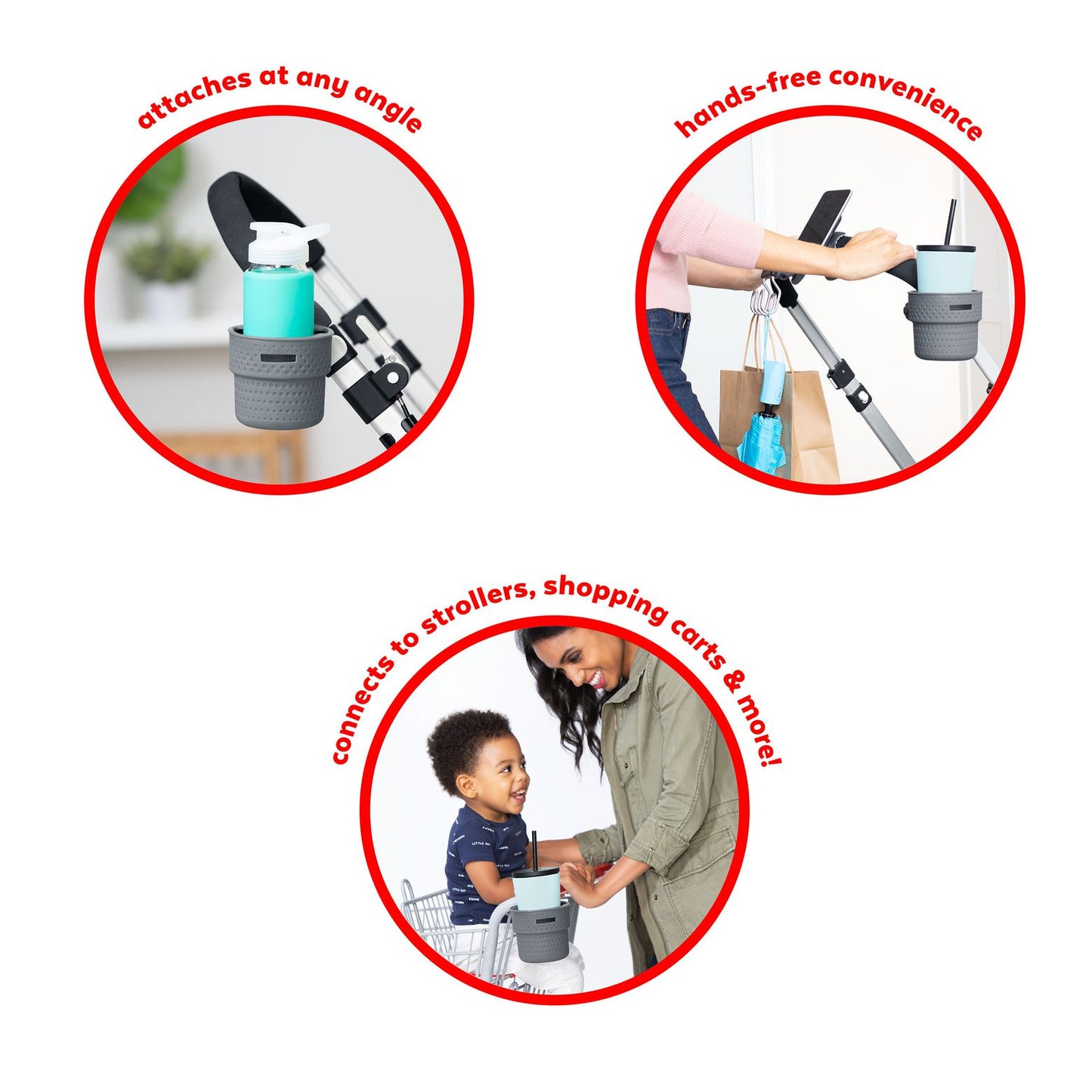 attaches at any angle

hands-free convenience

connects to strollers, shopping carts & more!